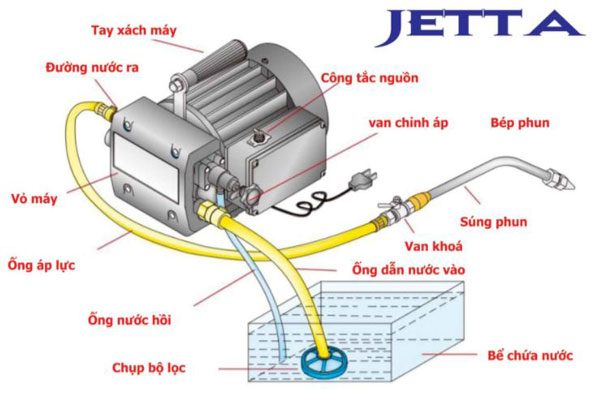 JETTA

Tay xách máy

Đường nước ra

Công tắc nguồn

van chỉnh áp

Bép phun

Vỏ máy

Súng phun

Van khoá

Ống áp lực

Ống dẫn nước vào

Ống nước hồi

Chụp bộ lọc

Bể chứa nước